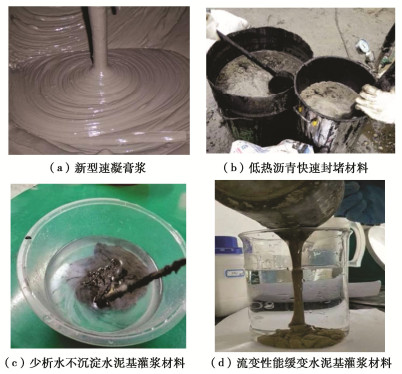 （a）新型速凝膏浆

（b）低热沥青快速封堵材料

（c）少析水不沉淀水泥基灌浆材料

（d）流变性能缓变水泥基灌浆材料