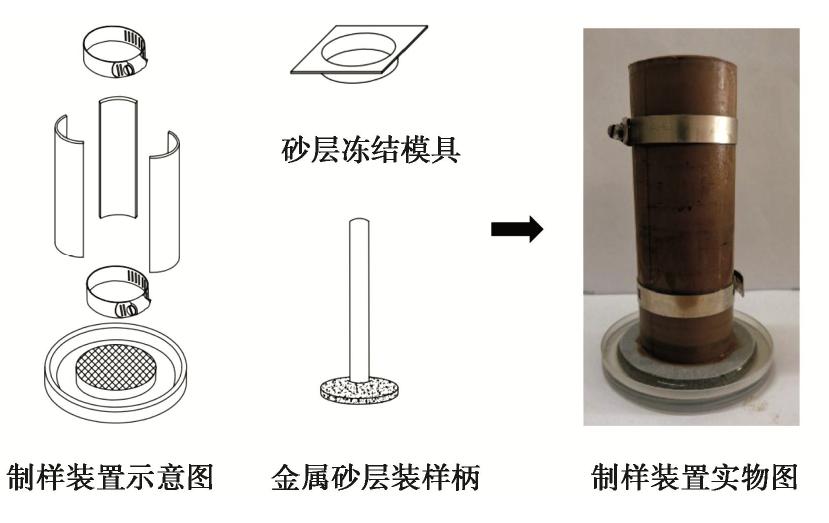 砂层冻结模具

制样装置示意图

金属砂层装样柄

制样装置实物图