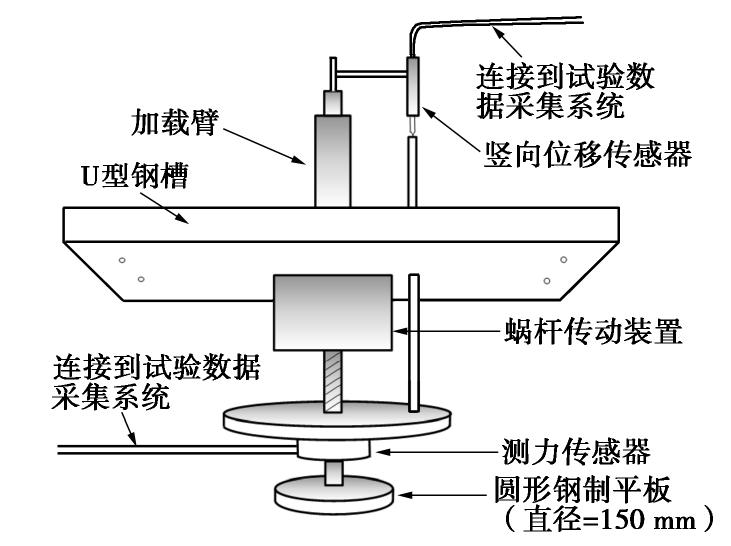 连接到试验数据采集系统

加载臂

竖向位移传感器

U型钢槽

蜗杆传动装置

连接到试验数据采集系统

测力传感器

圆形钢制平板（直径=150 mm）