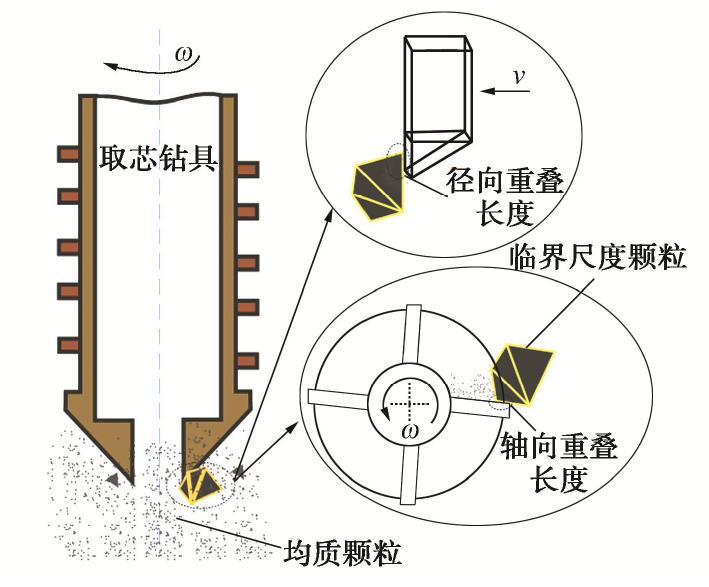 $\omega$

取芯钻具

$v$

径向重叠长度

临界尺度颗粒

$\omega$

轴向重叠长度

均质颗粒