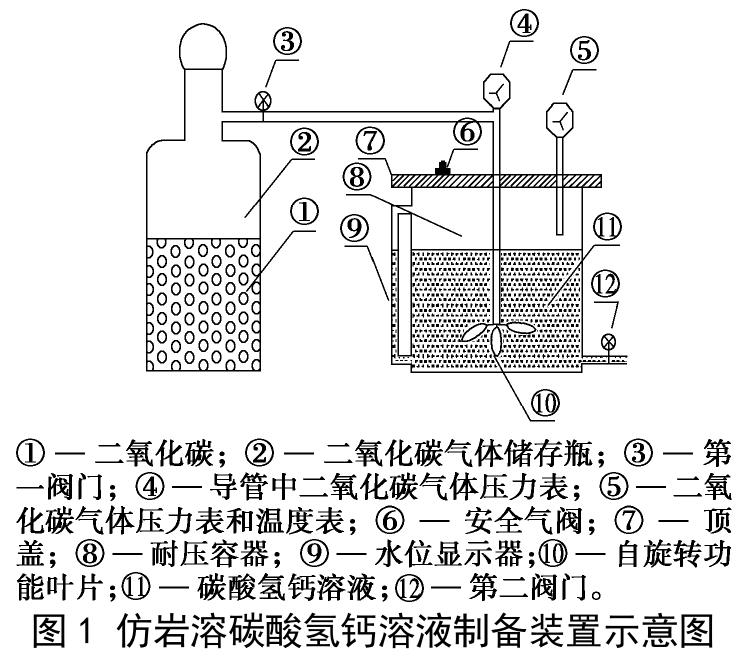 ③
④
⑤
②
⑦
⑥
⑧
①
⑨
⑪
⑫
⑩

① — 二氧化碳；② — 二氧化碳气体储存瓶；③ — 第一阀门；④ — 导管中二氧化碳气体压力表；⑤ — 二氧化碳气体压力表和温度表；⑥ — 安全气阀；⑦ — 顶盖；⑧ — 耐压容器；⑨ — 水位显示器；⑩ — 自旋转功能叶片；⑪ — 碳酸氢钙溶液；⑫ — 第二阀门。

图 1 仿岩溶碳酸氢钙溶液制备装置示意图