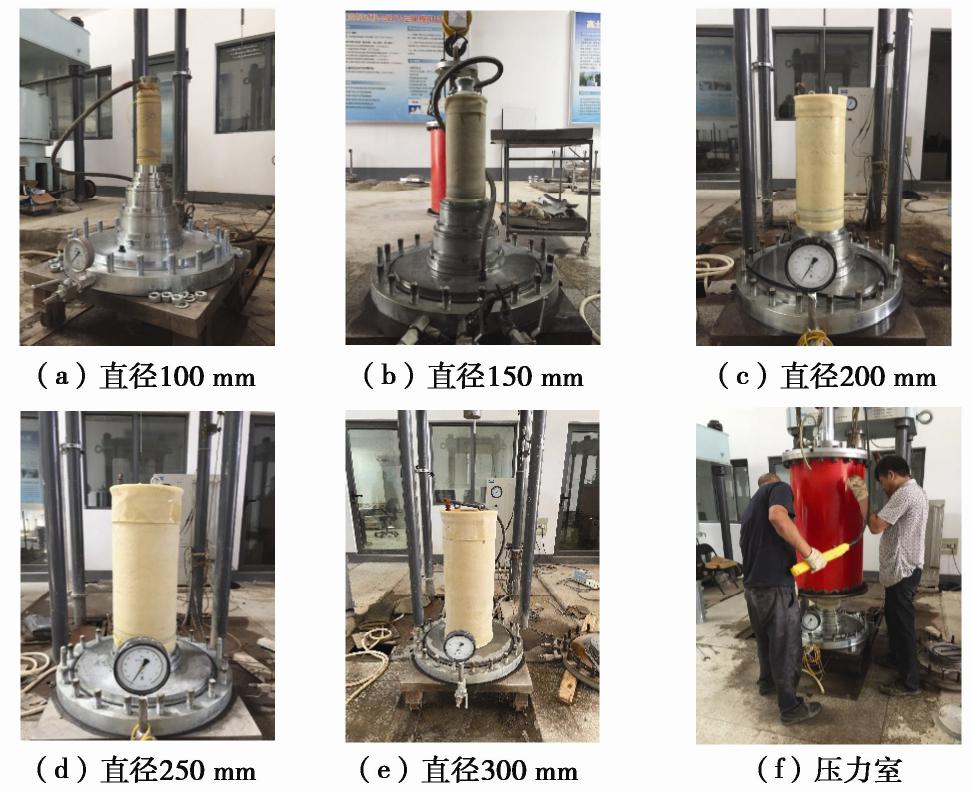 （a）直径100 mm

（b）直径150 mm

（c）直径200 mm

（d）直径250 mm

（e）直径300 mm

（f）压力室