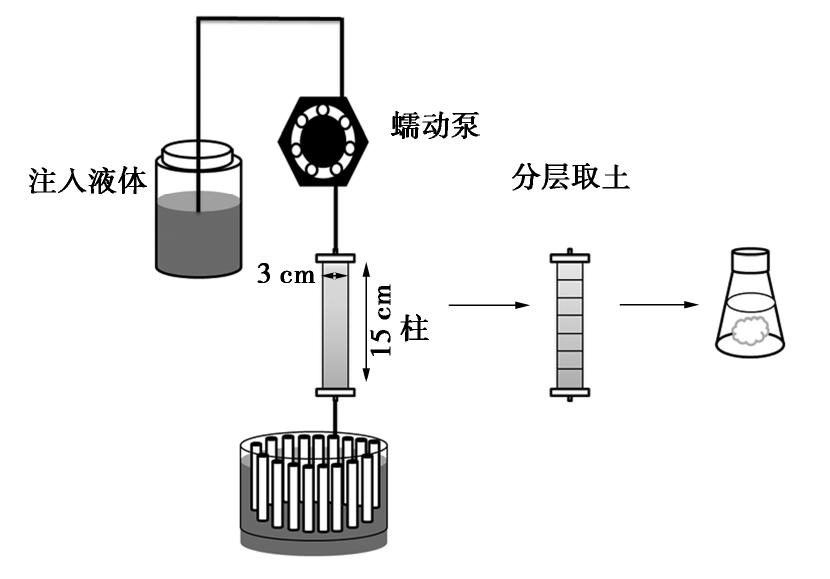 蠕动泵

注入液体

分层取土

3 cm

15 cm

柱