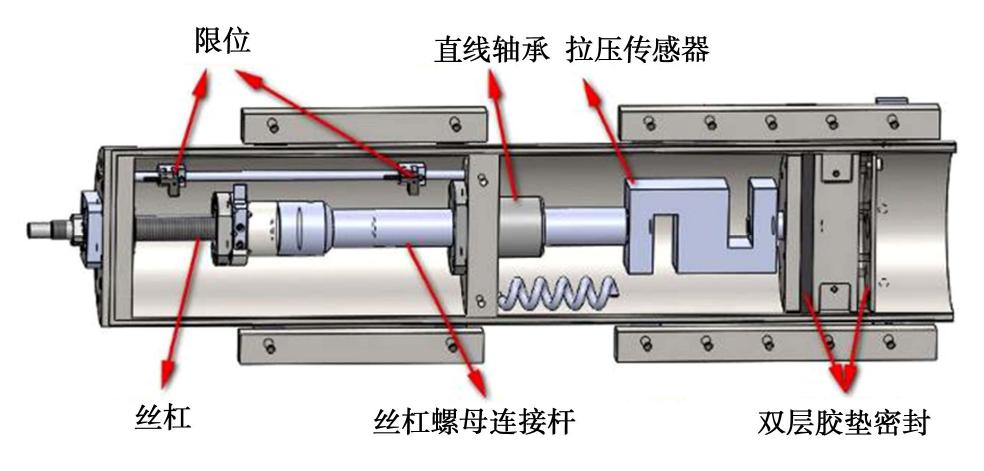 限位

直线轴承

拉压传感器

丝杠

丝杠螺母连接杆

双层胶垫密封