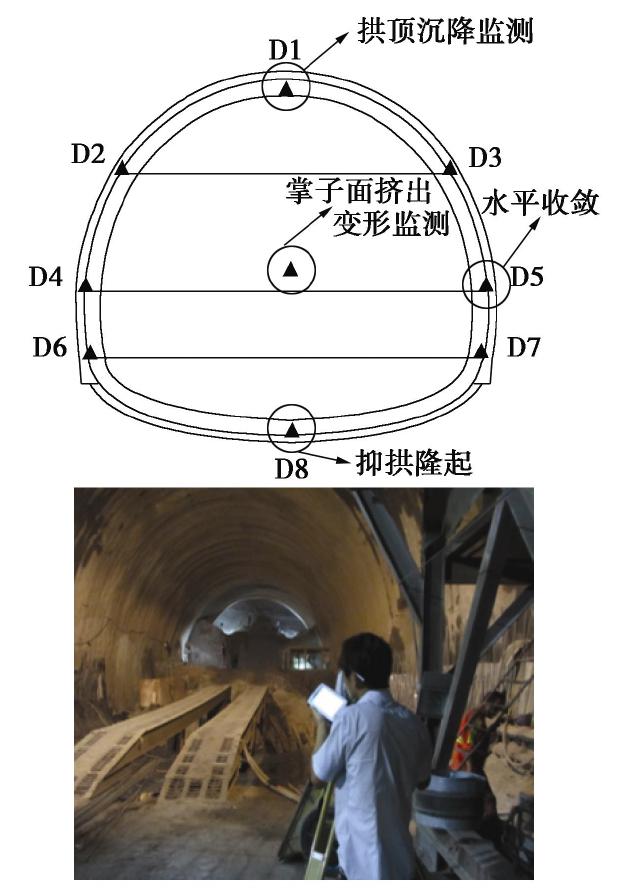 D1 拱顶沉降监测

D2

D3

掌子面挤出变形监测

水平收敛

D4

D5

D6

D7

D8 抑拱隆起